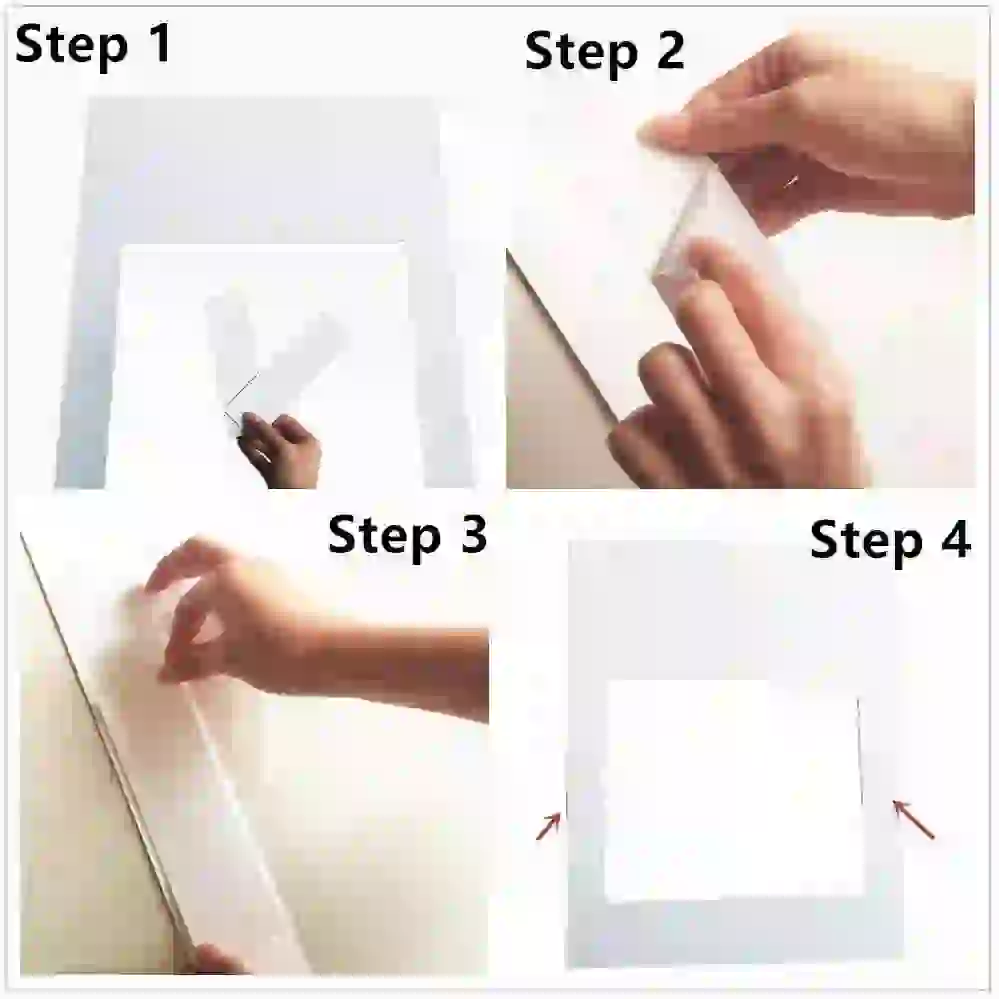 Step 1

Step 2

Step 3

Step 4