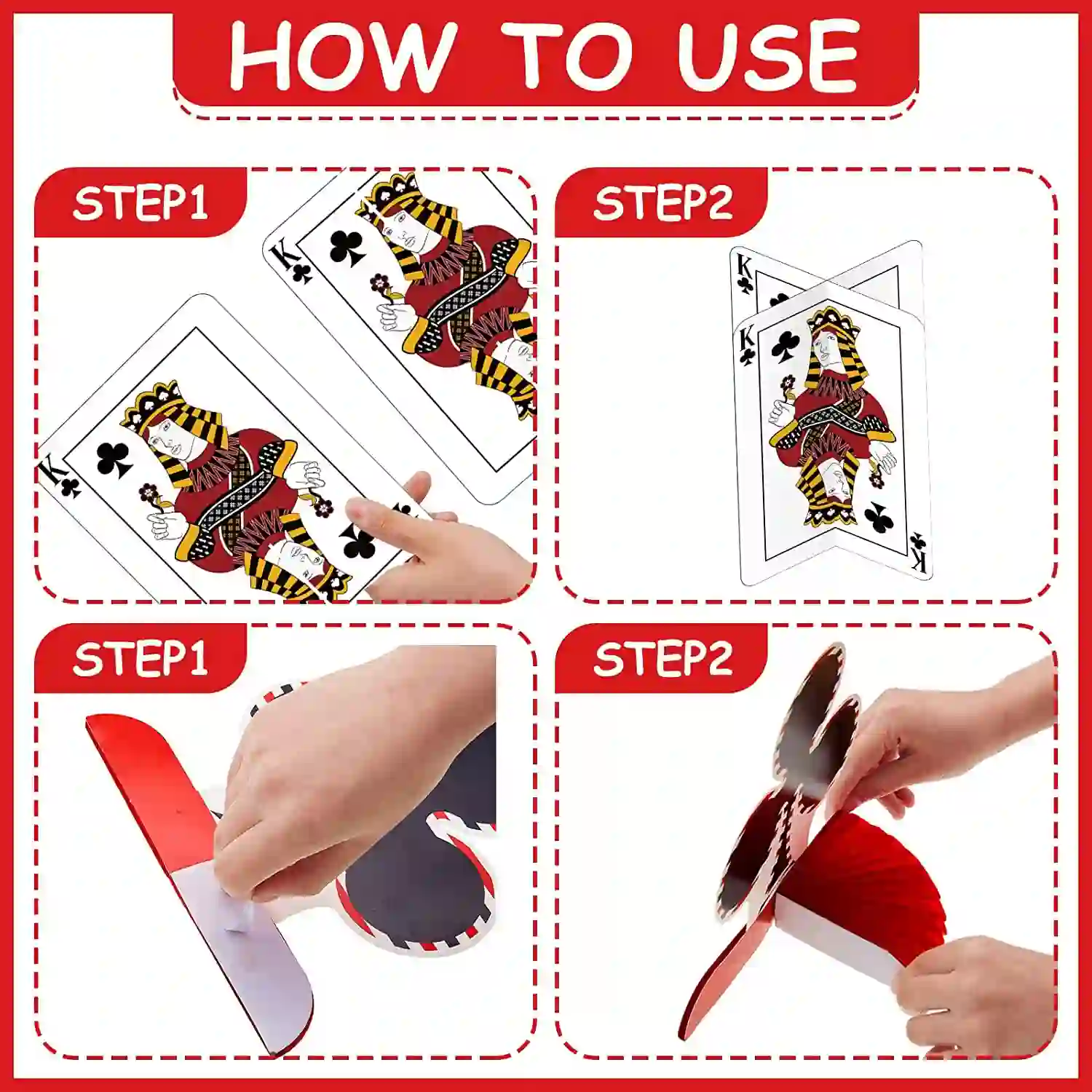 HOW TO USE

STEP1

K

K

STEP2

K

K

K

STEP1

STEP2