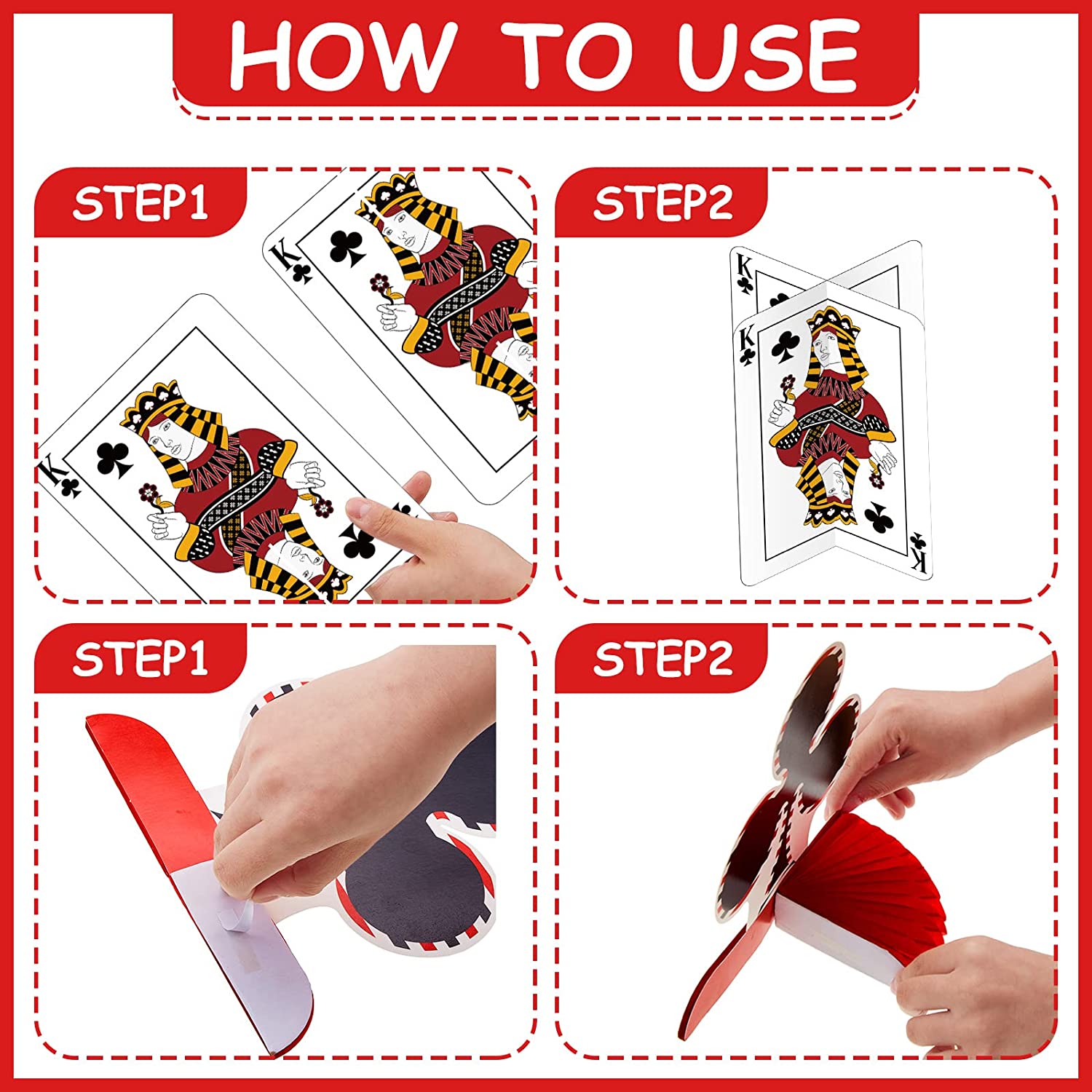 HOW TO USE

STEP1

K

K

STEP2

K

K

K

STEP1

STEP2